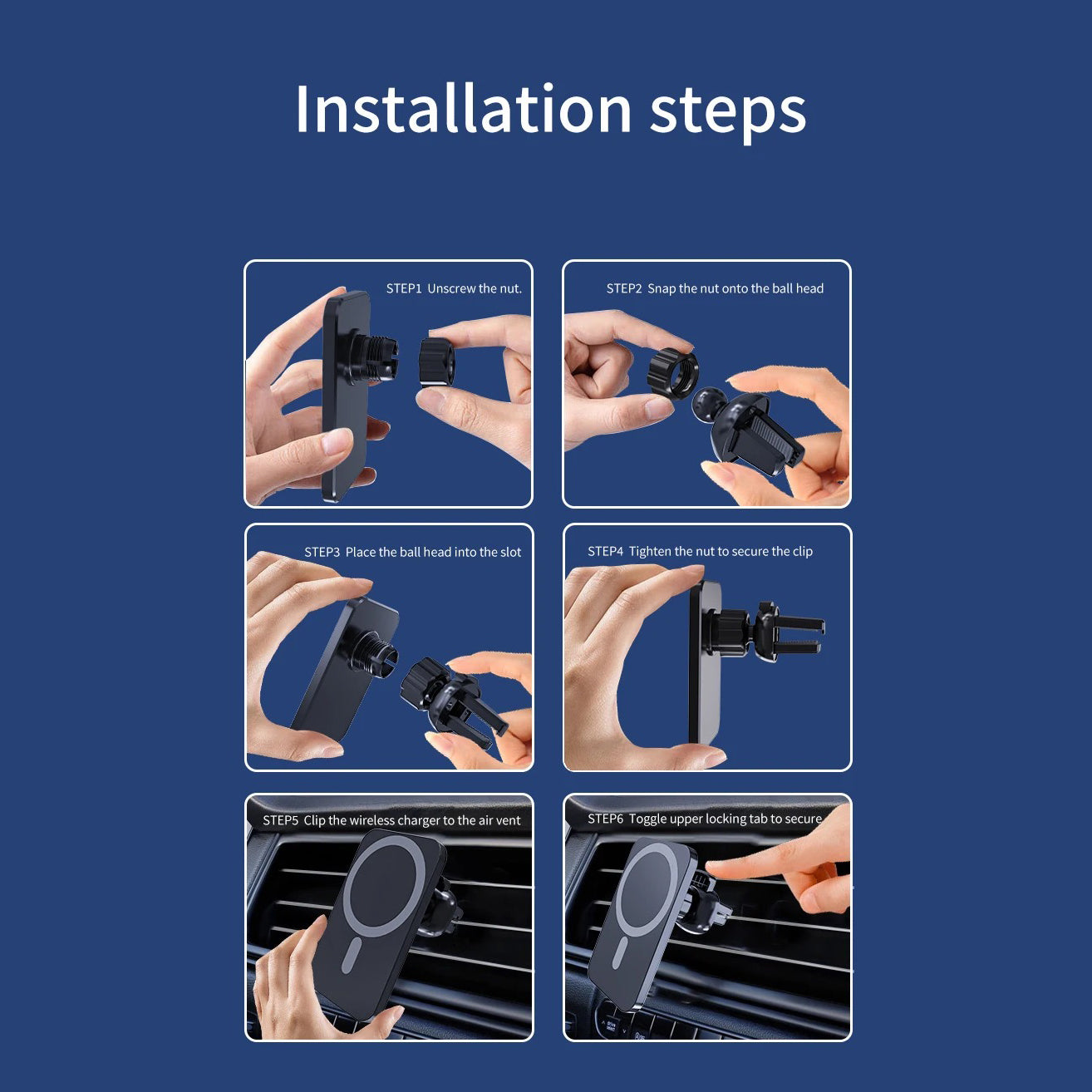 Installation steps

STEP1 Unscrew the nut.

STEP2 Snap the nut onto the ball head

STEP3 Place the ball head into the slot

STEP4 Tighten the nut to secure the clip

STEP5 Clip the wireless charger to the air vent

STEP6 Toggle upper locking tab to secure